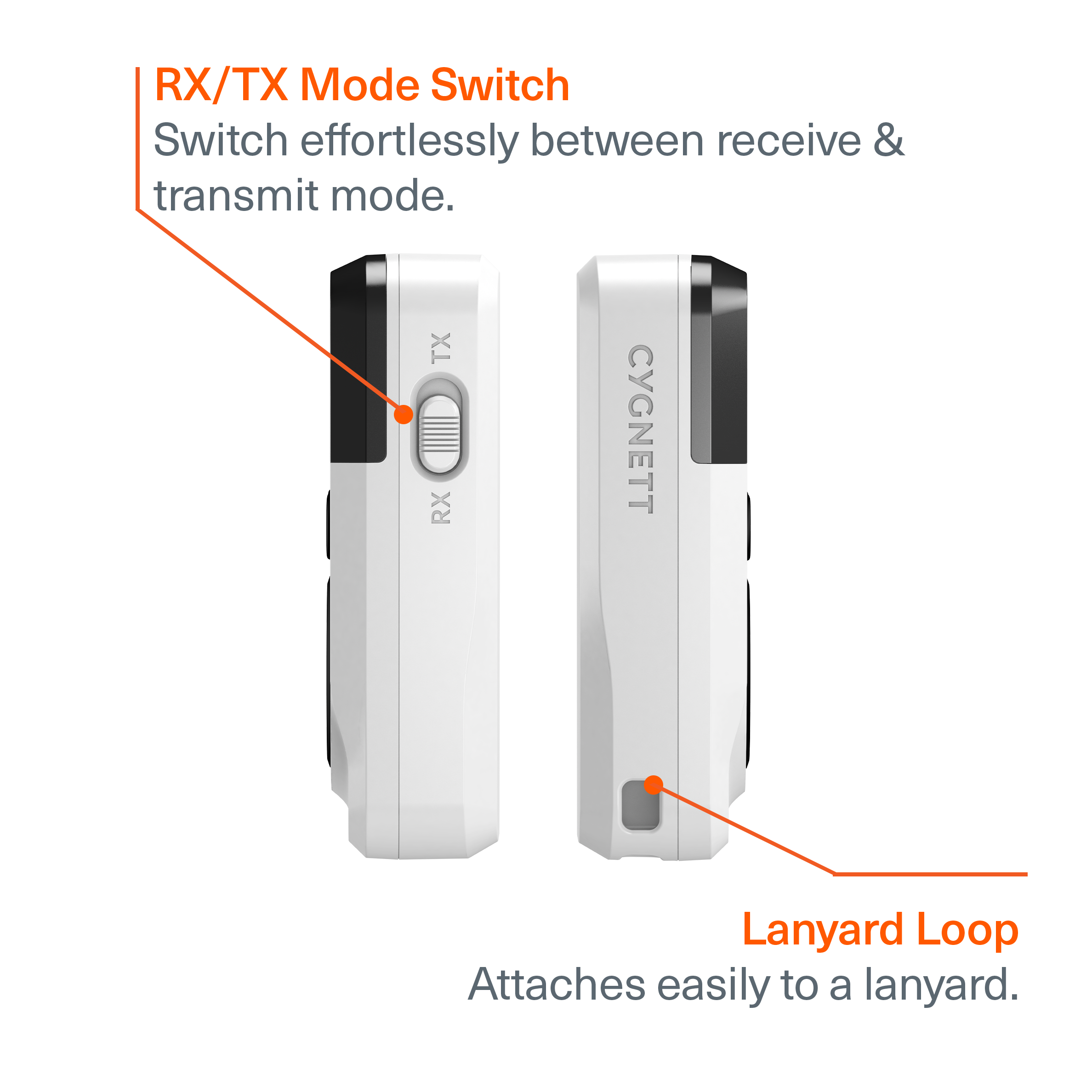 RX/TX Mode Switch
Switch effortlessly between receive & transmit mode.

TX
RX

CYGNETT

Lanyard Loop
Attaches easily to a lanyard.